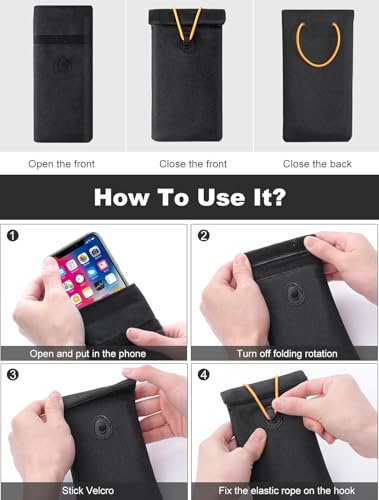 Open the front

Close the front

Close the back

How To Use It?

❶
Open and put in the phone

❷
Turn off folding rotation

❸
Stick Velcro

❹
Fix the elastic rope on the hook