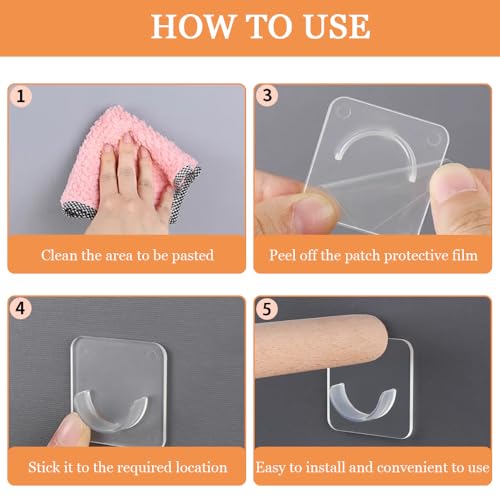 HOW TO USE

1
Clean the area to be pasted

3
Peel off the patch protective film

4
Stick it to the required location

5
Easy to install and convenient to use