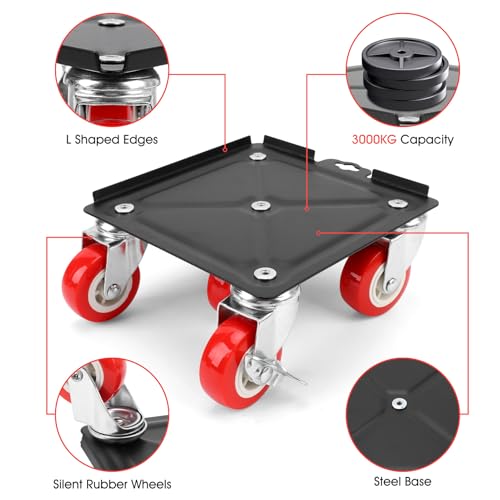 L Shaped Edges

3000KG Capacity

Silent Rubber Wheels

Steel Base