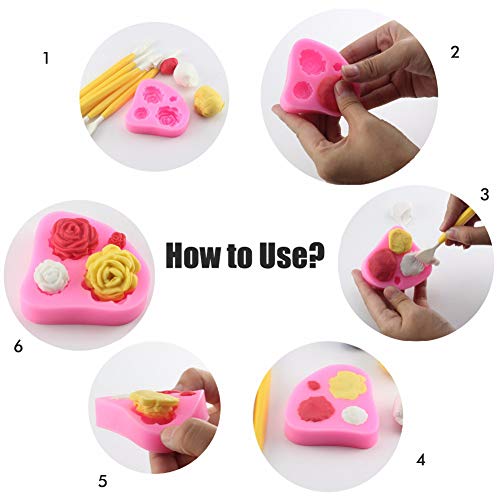 1

2

3

How to Use?

6

5

4