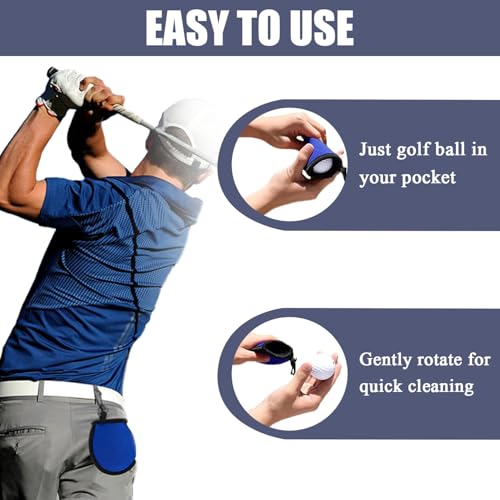 EASY TO USE

Just golf ball in your pocket

Gently rotate for quick cleaning