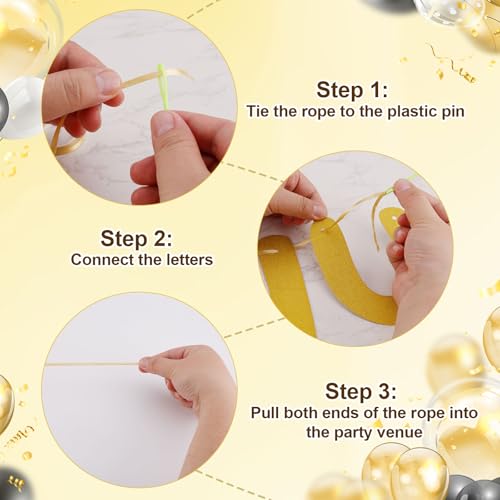 Step 1:
Tie the rope to the plastic pin

Step 2:
Connect the letters

Step 3:
Pull both ends of the rope into the party venue