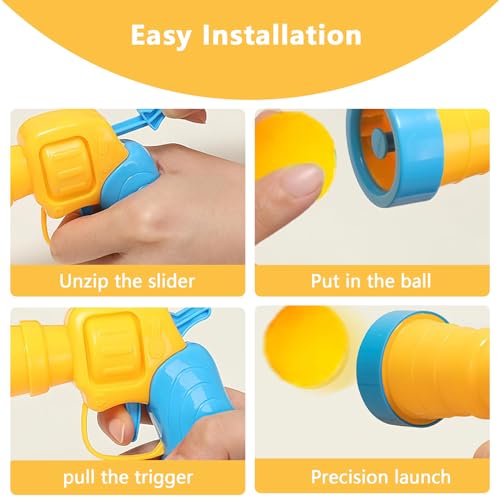 Easy Installation

Unzip the slider

Put in the ball

pull the trigger

Precision launch