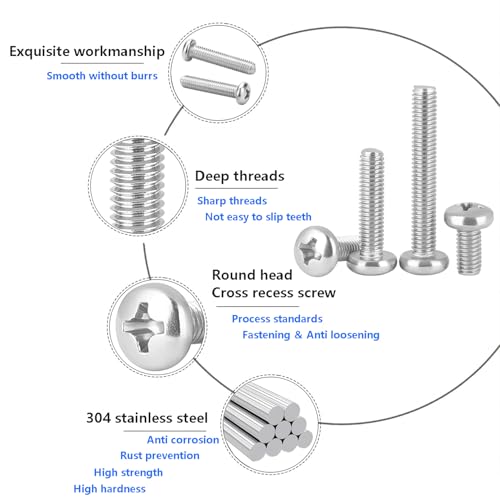 Exquisite workmanship
Smooth without burrs

Deep threads
Sharp threads
Not easy to slip teeth

Round head
Cross recess screw
Process standards
Fastening & Anti loosening

304 stainless steel
Anti corrosion
Rust prevention
High strength
High hardness