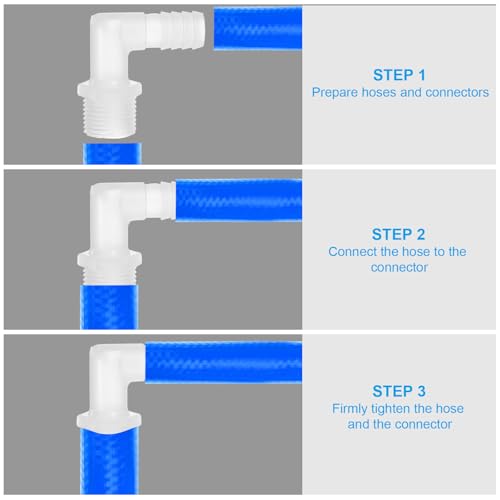 STEP 1
Prepare hoses and connectors

STEP 2
Connect the hose to the connector

STEP 3
Firmly tighten the hose and the connector