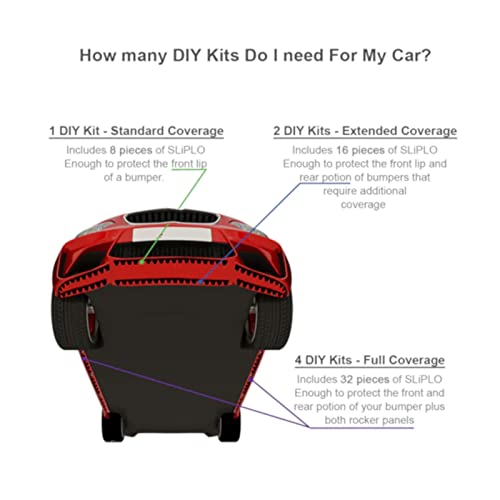 How many DIY Kits Do I need For My Car?

1 DIY Kit - Standard Coverage

Includes 8 pieces of SLiPLO Enough to protect the front lip of a bumper.

2 DIY Kits - Extended Coverage

Includes 16 pieces of SLiPLO Enough to protect the front lip and rear potion of bumpers that require additional coverage

4 DIY Kits - Full Coverage

Includes 32 pieces of SLiPLO Enough to protect the front and rear potion of your bumper plus both rocker panels