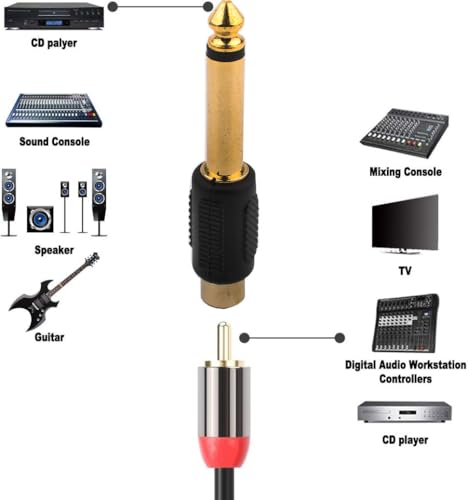 CD palyer

Sound Console

Speaker

Guitar

Mixing Console

TV

Digital Audio Workstation Controllers

CD player