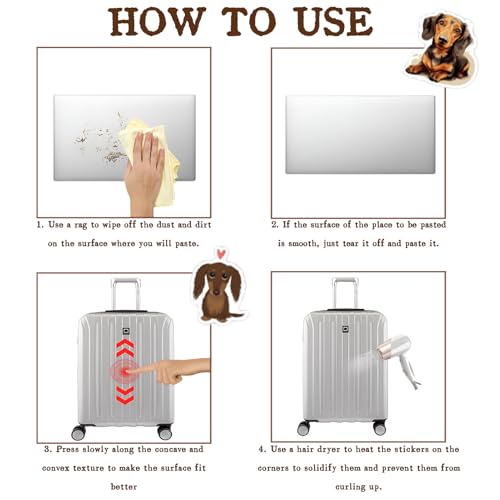 HOW TO USE

1. Use a rag to wipe off the dust and dirt on the surface where you will paste.

2. If the surface of the place to be pasted is smooth, just tear it off and paste it.

3. Press slowly along the concave and convex texture to make the surface fit better

4. Use a hair dryer to heat the stickers on the corners to solidify them and prevent them from curling up.