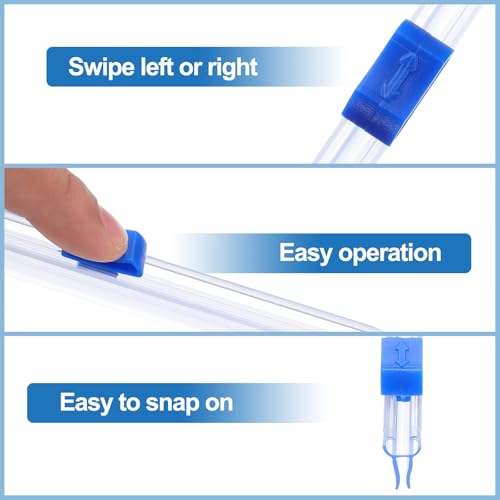 Swipe left or right

Easy operation

Easy to snap on