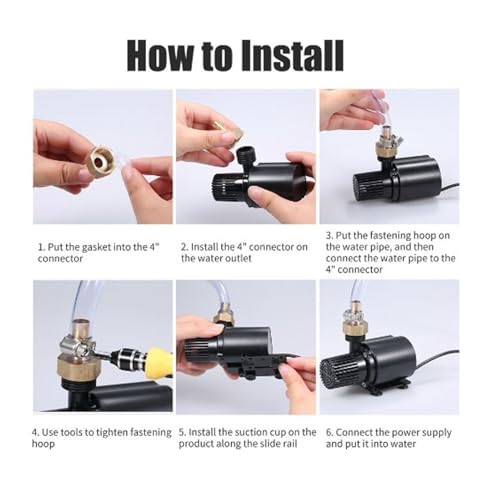 How to Install

1. Put the gasket into the 4" connector

2. Install the 4" connector on the water outlet

3. Put the fastening hoop on the water pipe, and then connect the water pipe to the 4" connector

4. Use tools to tighten fastening hoop

5. Install the suction cup on the product along the slide rail

6. Connect the power supply and put it into water