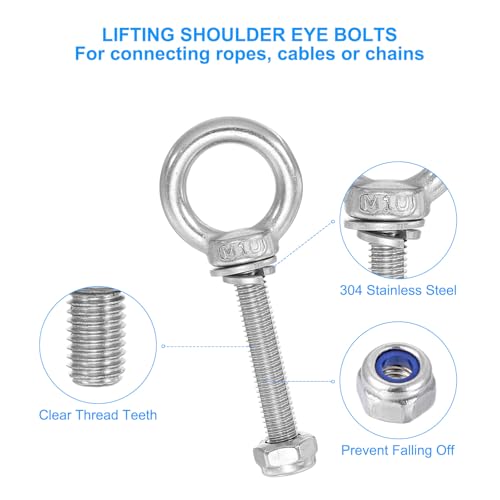 LIFTING SHOULDER EYE BOLTS
For connecting ropes, cables or chains

M10

M10

304 Stainless Steel

Clear Thread Teeth

Prevent Falling Off