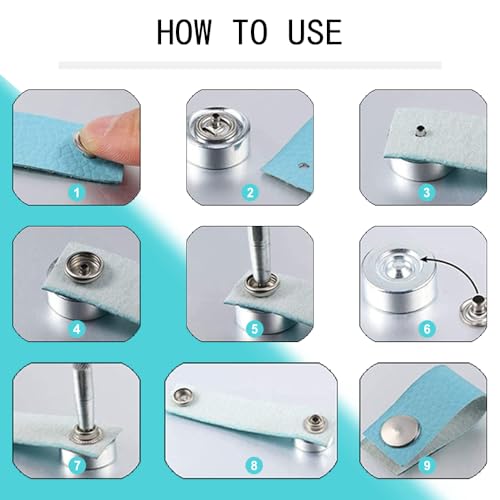 HOW TO USE

1

2

3

4

5

6

7

8

9