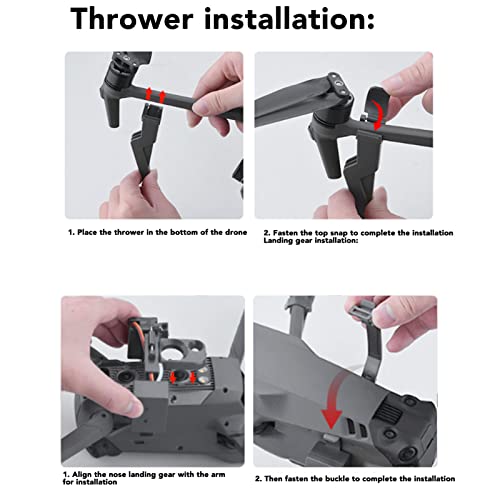 Thrower installation:

1. Place the thrower in the bottom of the drone

2. Fasten the top snap to complete the installation
Landing gear installation:

1. Align the nose landing gear with the arm for installation

2. Then fasten the buckle to complete the installation