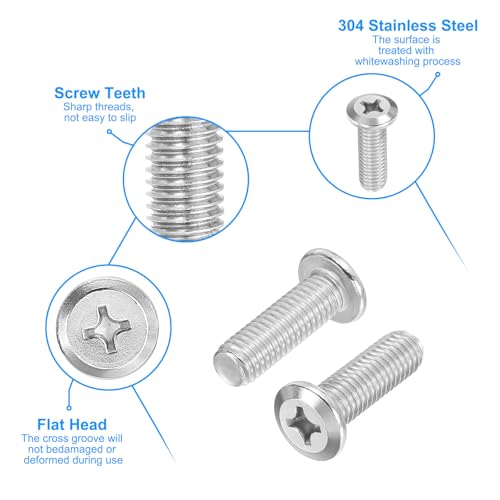 304 Stainless Steel
The surface is treated with whitewashing process

Screw Teeth
Sharp threads, not easy to slip

Flat Head
The cross groove will not bedamaged or deformed during use