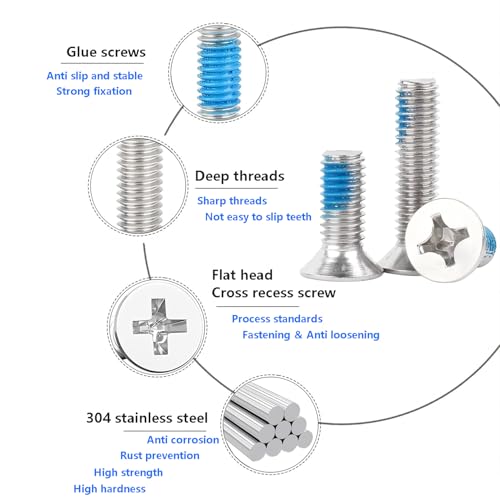 Glue screws
Anti slip and stable
Strong fixation

Deep threads
Sharp threads
Not easy to slip teeth

Flat head
Cross recess screw
Process standards
Fastening & Anti loosening

304 stainless steel
Anti corrosion
Rust prevention
High strength
High hardness