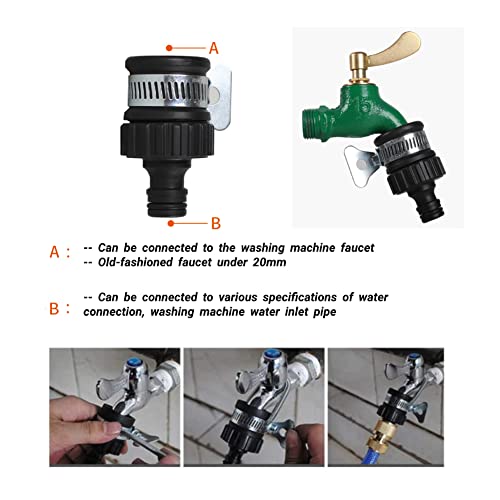 A

B

A : -- Can be connected to the washing machine faucet
-- Old-fashioned faucet under 20mm

B : -- Can be connected to various specifications of water connection, washing machine water inlet pipe