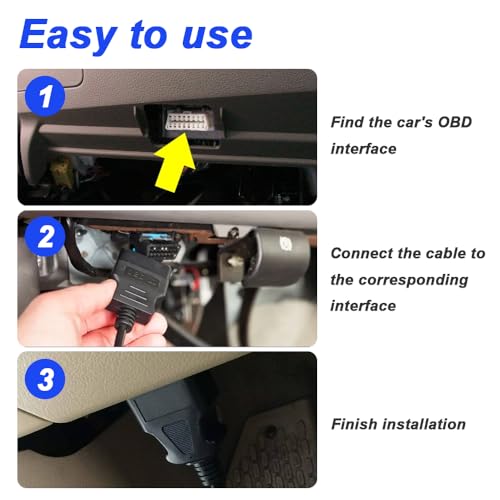 Easy to use

1

Find the car's OBD interface

2

Connect the cable to the corresponding interface

3

Finish installation