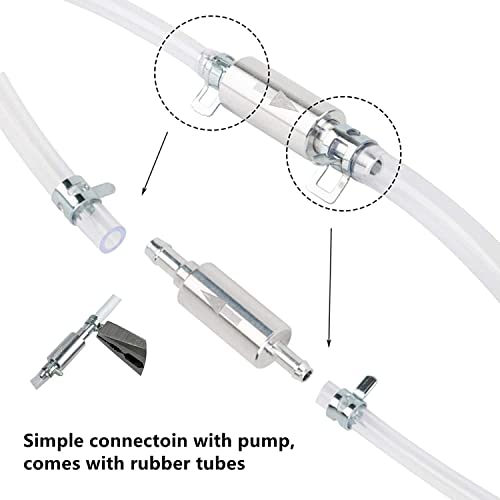 Simple connectoin with pump, comes with rubber tubes