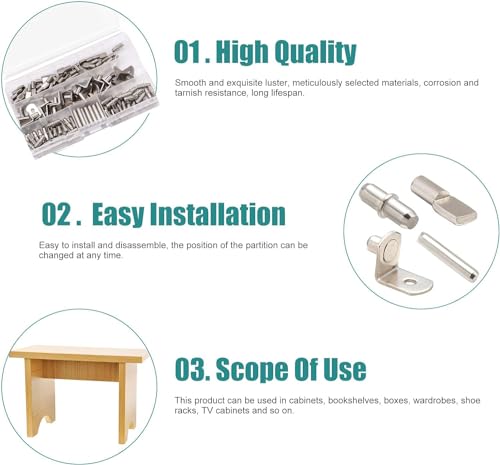 01 . High Quality

Smooth and exquisite luster, meticulously selected materials, corrosion and tarnish resistance, long lifespan.

02 . Easy Installation

Easy to install and disassemble, the position of the partition can be changed at any time.

03. Scope Of Use

This product can be used in cabinets, bookshelves, boxes, wardrobes, shoe racks, TV cabinets and so on.