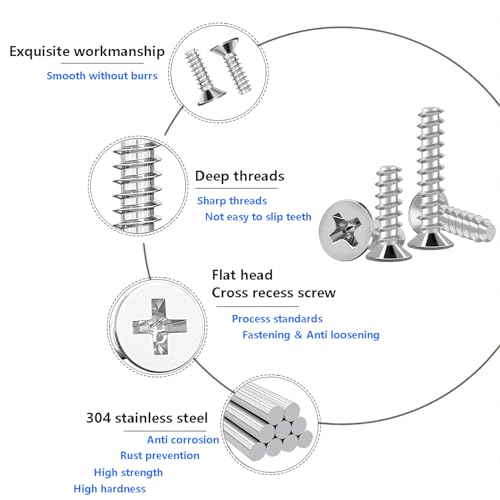 Exquisite workmanship
Smooth without burrs

Deep threads
Sharp threads
Not easy to slip teeth

Flat head
Cross recess screw
Process standards
Fastening & Anti loosening

304 stainless steel
Anti corrosion
Rust prevention
High strength
High hardness