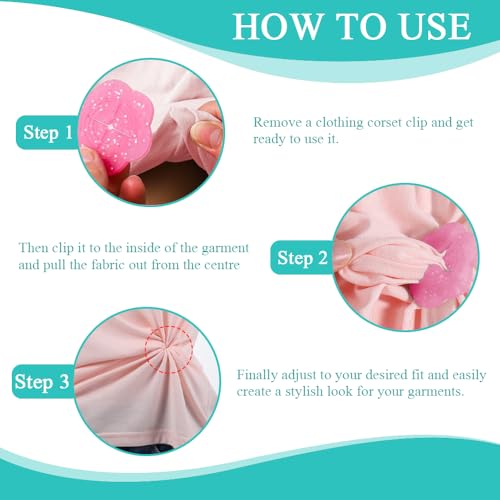 HOW TO USE

Step 1

Remove a clothing corset clip and get ready to use it.

Then clip it to the inside of the garment and pull the fabric out from the centre

Step 2

Step 3

Finally adjust to your desired fit and easily create a stylish look for your garments.