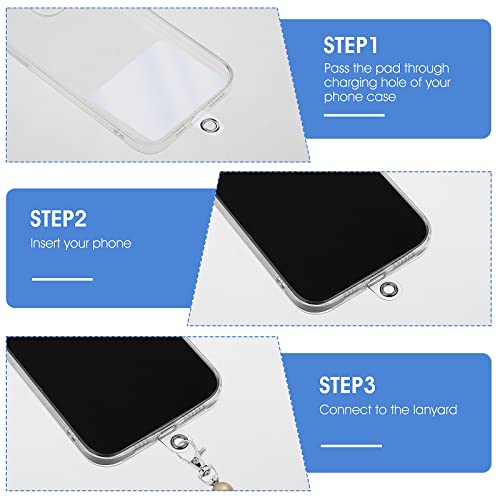 STEP1

Pass the pad through charging hole of your phone case

STEP2

Insert your phone

STEP3

Connect to the lanyard