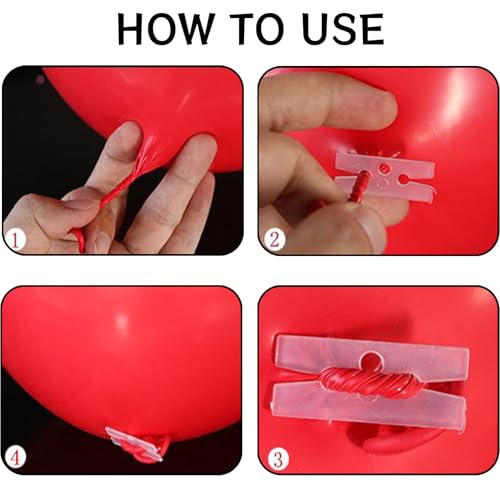 HOW TO USE

1

2

4

3