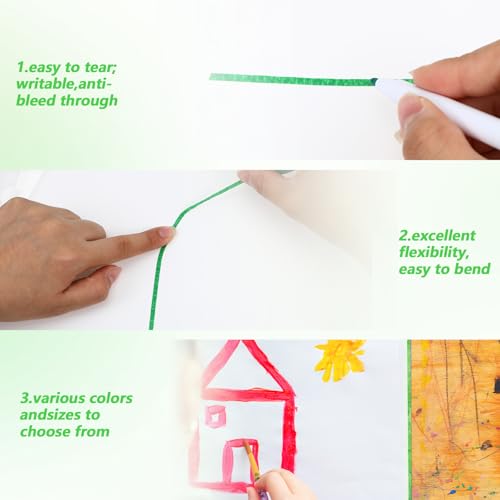 1.easy to tear; writable,anti-bleed through

2.excellent flexibility, easy to bend

3.various colors andsizes to choose from