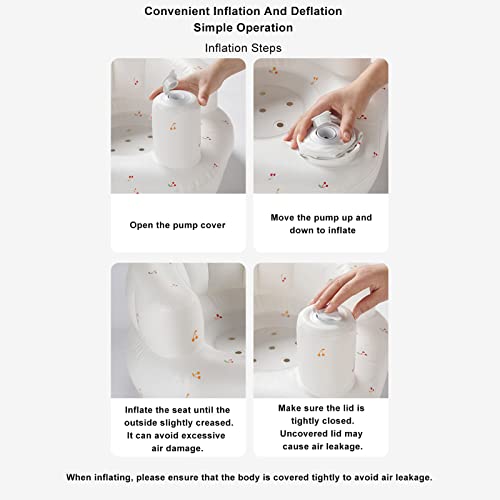 Convenient Inflation And Deflation
Simple Operation

Inflation Steps

Open the pump cover

Move the pump up and down to inflate

Inflate the seat until the outside slightly creased. It can avoid excessive air damage.

Make sure the lid is tightly closed. Uncovered lid may cause air leakage.

When inflating, please ensure that the body is covered tightly to avoid air leakage.