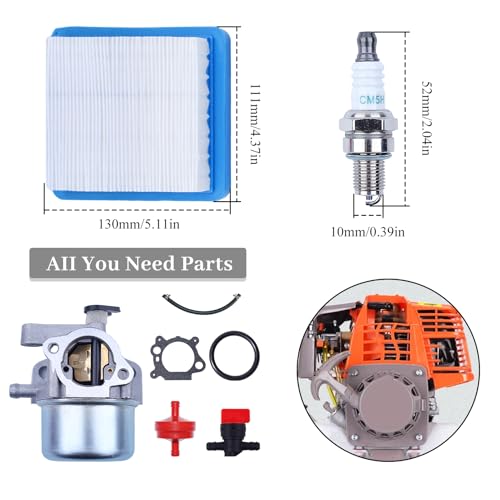 111mm/4.37in

130mm/5.11in

CM5H

52mm/2.04in

10mm/0.39in

AII You Need Parts