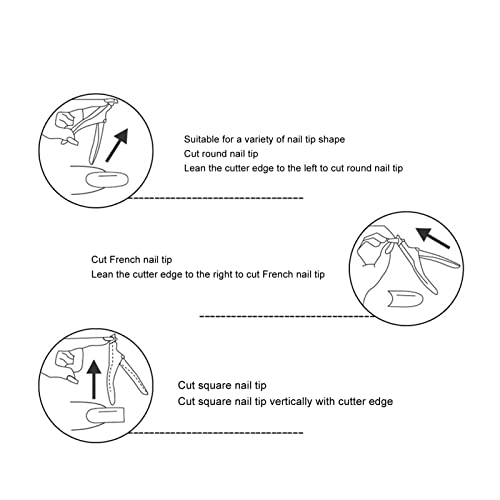 Suitable for a variety of nail tip shape
Cut round nail tip
Lean the cutter edge to the left to cut round nail tip

Cut French nail tip
Lean the cutter edge to the right to cut French nail tip

Cut square nail tip
Cut square nail tip vertically with cutter edge