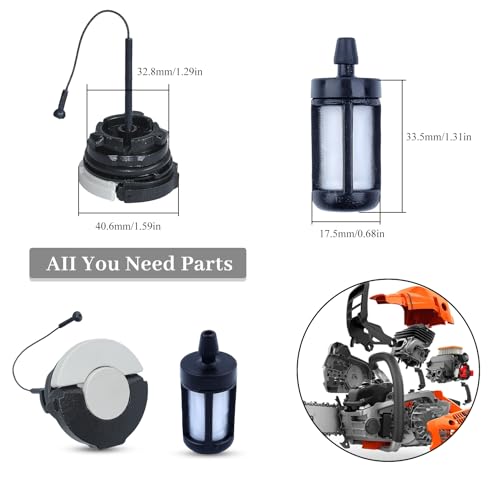 32.8mm/1.29in

40.6mm/1.59in

33.5mm/1.31in

17.5mm/0.68in

AII You Need Parts