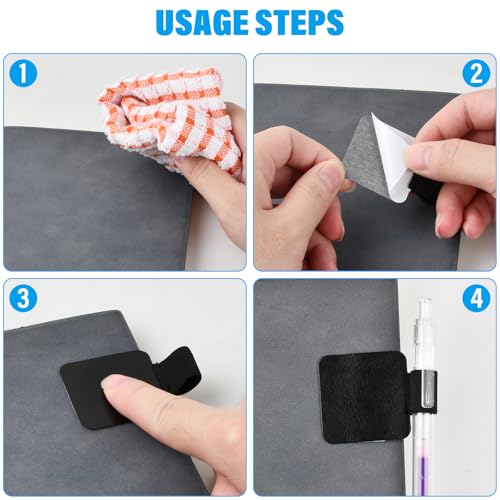 USAGE STEPS

1

2

3

4