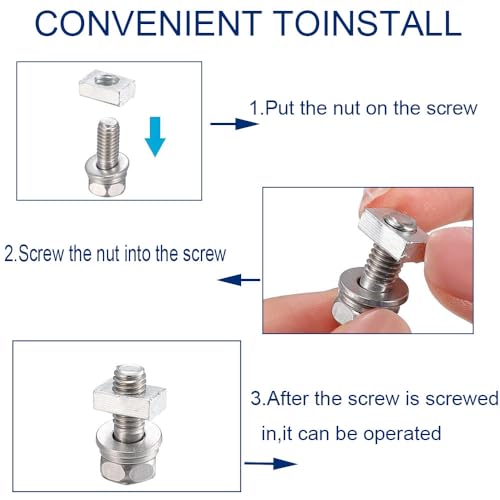 CONVENIENT TOINSTALL

1.Put the nut on the screw

2.Screw the nut into the screw

3.After the screw is screwed in,it can be operated