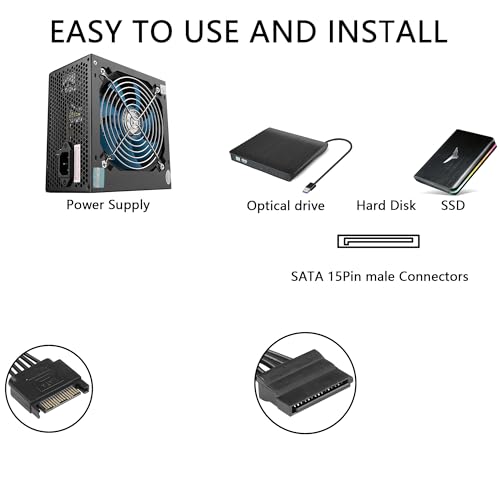 EASY TO USE AND INSTALL

Power Supply

Optical drive

Hard Disk

SSD

SATA 15Pin male Connectors