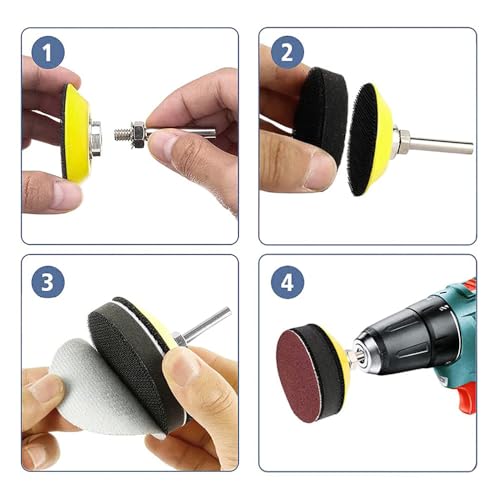 1
2
3
4