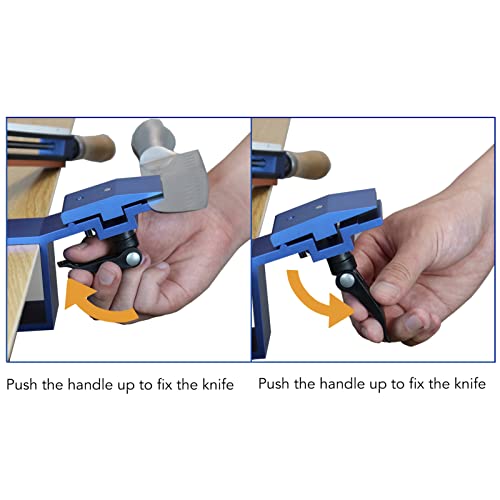 Push the handle up to fix the knife

Push the handle up to fix the knife