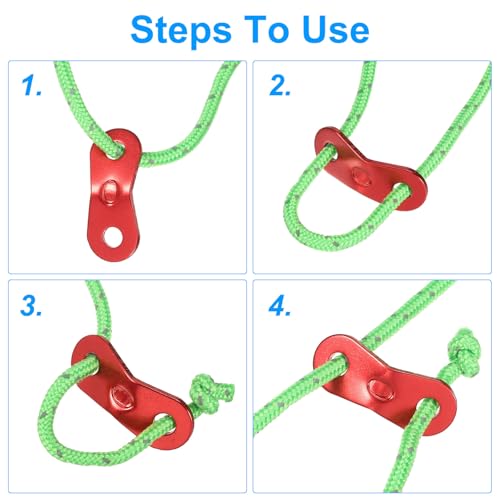 Steps To Use

1.

2.

3.

4.