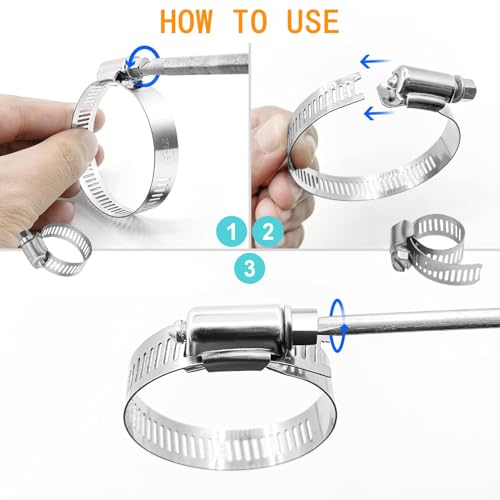 HOW TO USE

1

2

3