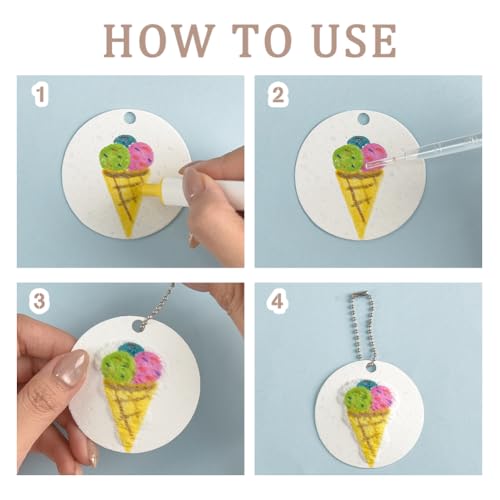 HOW TO USE

1

2

3

4