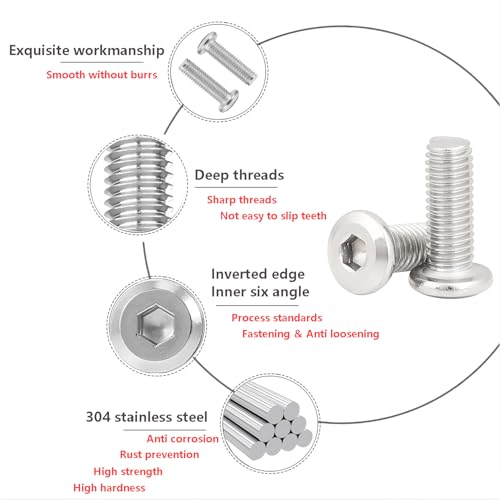 Exquisite workmanship
Smooth without burrs

Deep threads
Sharp threads
Not easy to slip teeth

Inverted edge
Inner six angle
Process standards
Fastening & Anti loosening

304 stainless steel
Anti corrosion
Rust prevention
High strength
High hardness