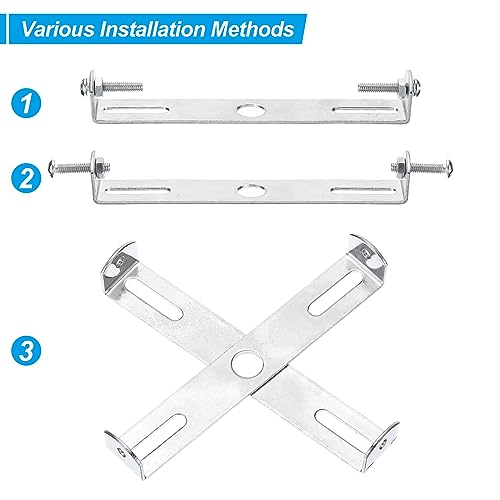 Various Installation Methods

1

2

3