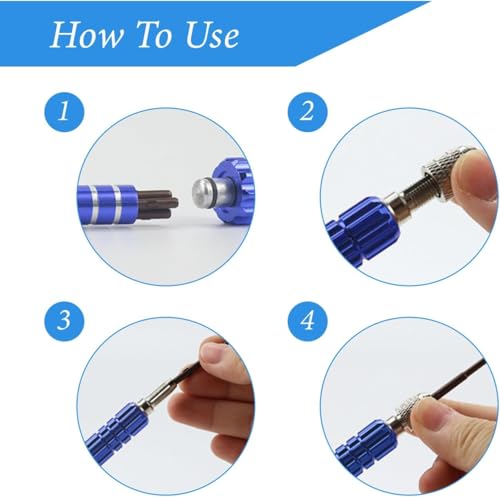 How To Use

1

2

3

4