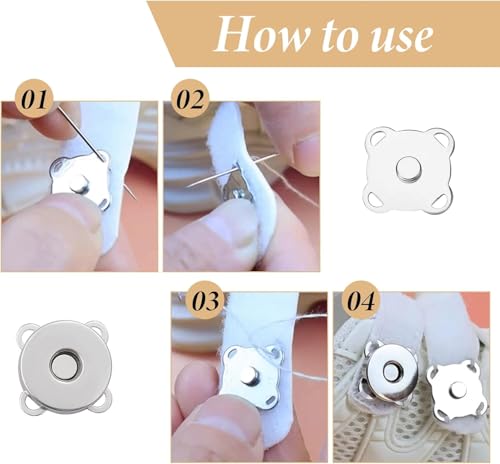 How to use

01

02

03

04