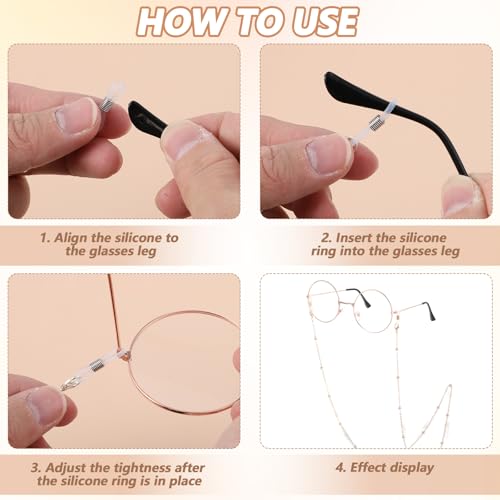 HOW TO USE

1. Align the silicone to the glasses leg

2. Insert the silicone ring into the glasses leg

3. Adjust the tightness after the silicone ring is in place

4. Effect display