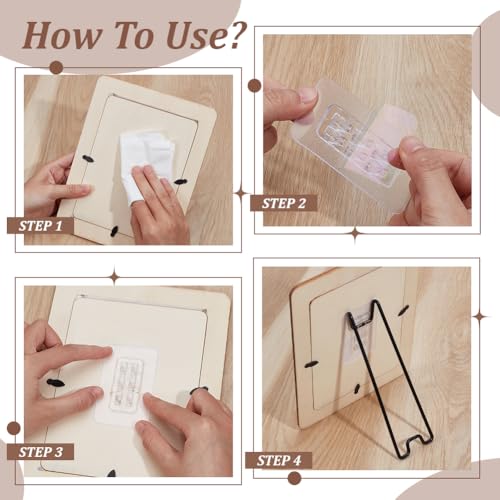 How To Use?

STEP 1

STEP 2

STEP 3

STEP 4