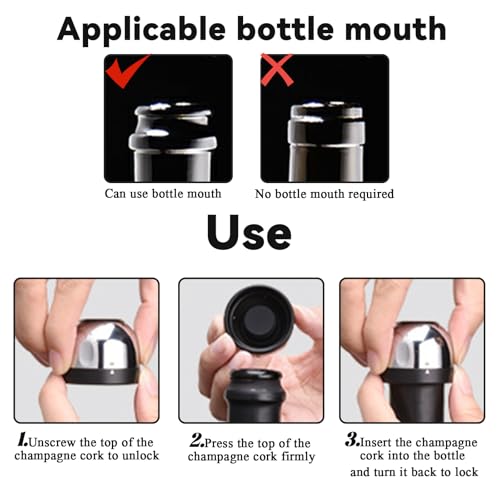 Applicable bottle mouth

Can use bottle mouth

No bottle mouth required

Use

1.Unscrew the top of the champagne cork to unlock

2.Press the top of the champagne cork firmly

3.Insert the champagne cork into the bottle and turn it back to lock