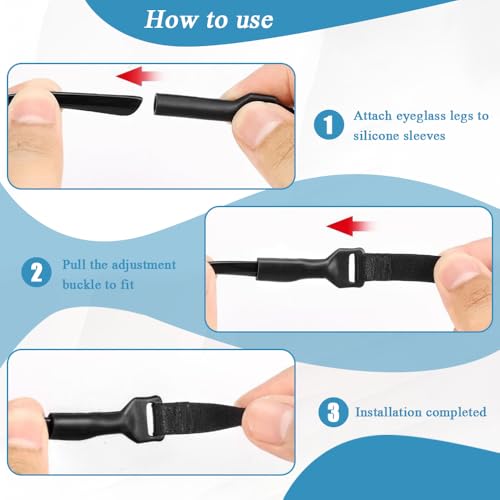 How to use

1 Attach eyeglass legs to silicone sleeves

2 Pull the adjustment buckle to fit

3 Installation completed