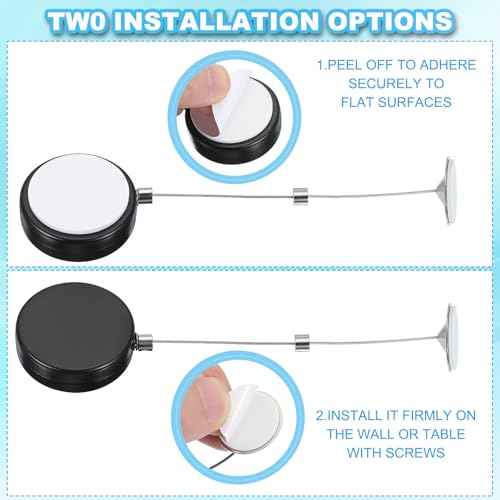 TW0 INSTALLATION OPTIONS

1.PEEL OFF TO ADHERE SECURELY TO FLAT SURFACES

2.INSTALL IT FIRMLY ON THE WALL OR TABLE WITH SCREWS