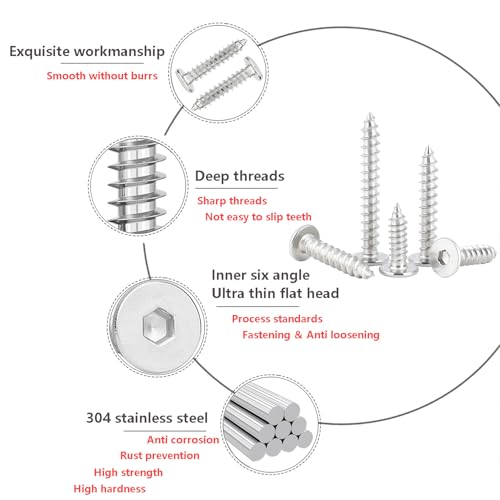 Exquisite workmanship
Smooth without burrs

Deep threads
Sharp threads
Not easy to slip teeth

Inner six angle
Ultra thin flat head
Process standards
Fastening & Anti loosening

304 stainless steel
Anti corrosion
Rust prevention
High strength
High hardness